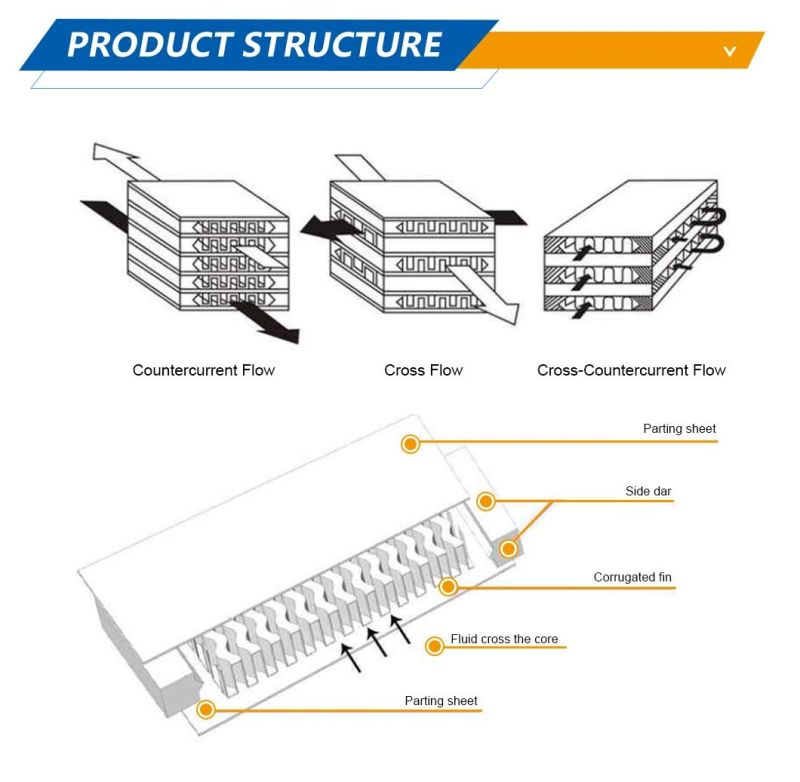 PRODUCT STRUCTURE

Countercurrent Flow

Cross Flow

Cross-Countercurrent Flow

Parting sheet

Side dar

Corrugated fin

Fluid cross the core

Parting sheet