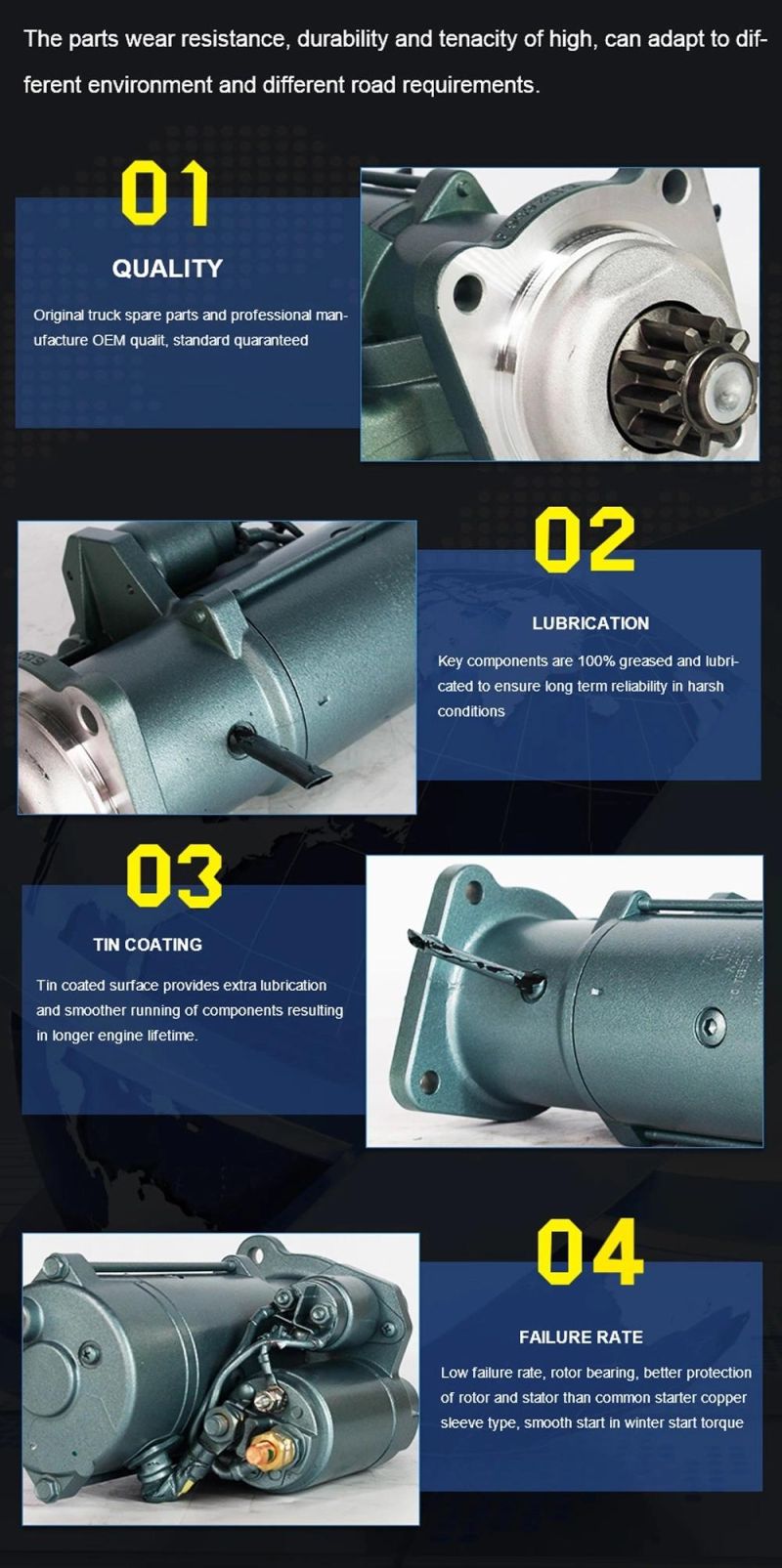 The parts wear resistance, durability and tenacity of high, can adapt to different environment and different road requirements.

01

QUALITY

Original truck spare parts and professional manufacture OEM qualit, standard quaranteed

02

LUBRICATION

Key components are 100% greased and lubricated to ensure long term reliability in harsh conditions

03

TIN COATING

Tin coated surface provides extra lubrication and smoother running of components resulting in longer engine lifetime.

04

FAILURE RATE

Low failure rate, rotor bearing, better protection of rotor and stator than common starter copper sleeve type, smooth start in winter start torque